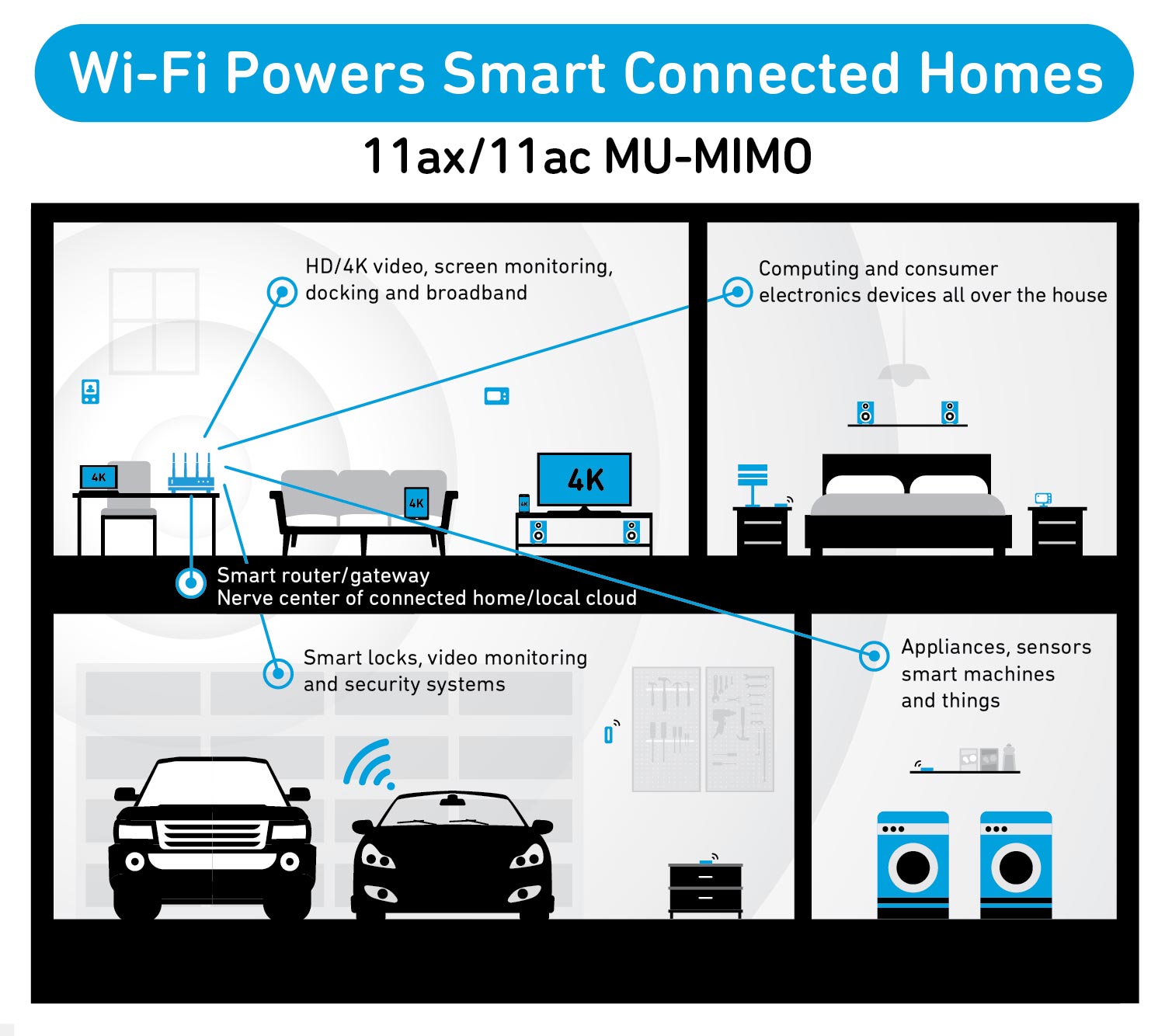 Wi-Fi Powers Smart Connected Homes

11ax/11ac MU-MIMO

HD/4K video, screen monitoring, docking and broadband

Computing and consumer electronics devices all over the house

4K

4K

4K

4K

Smart router/gateway
Nerve center of connected home/local cloud

Smart locks, video monitoring and security systems

Appliances, sensors smart machines and things